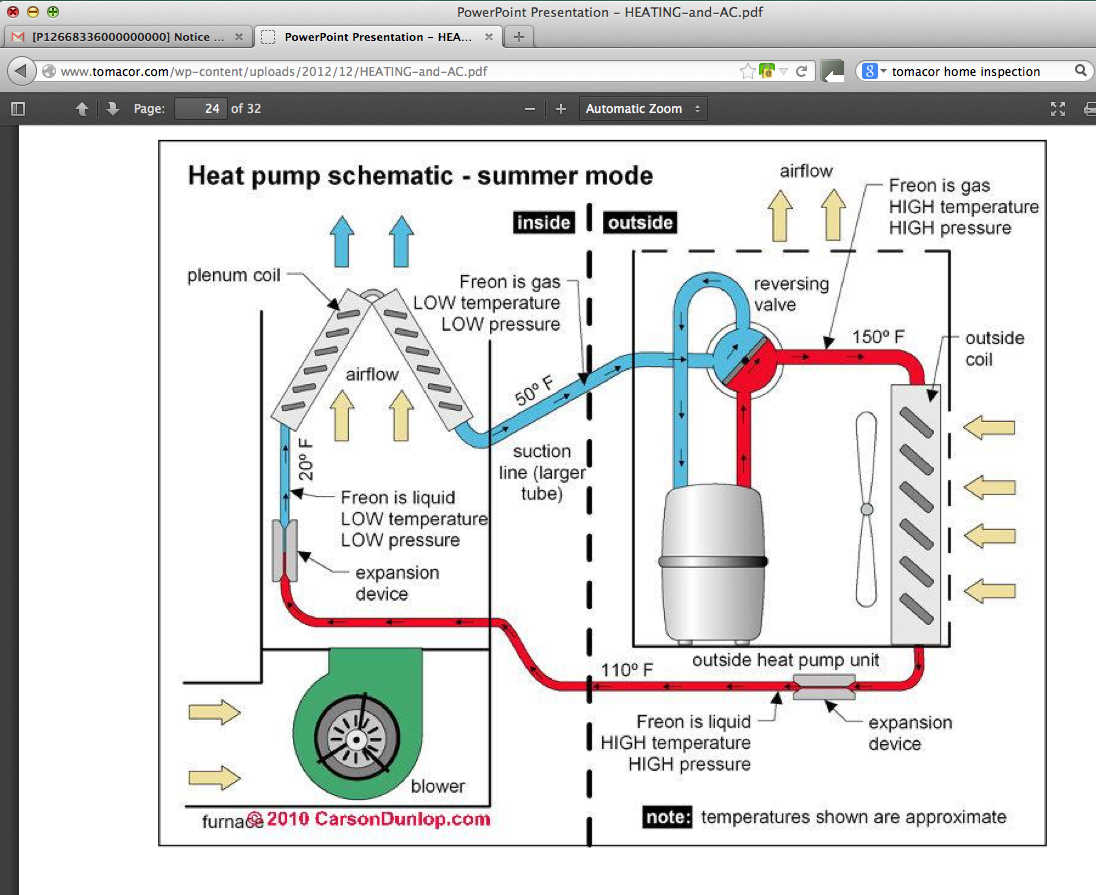 PowerPoint Presentation – HEATING-and-AC.pdf

[P12668336000000000] Notice ...

PowerPoint Presentation – HEA...

www.tomacor.com/wp-content/uploads/2012/12/HEATING-and-AC.pdf

tomacor home inspection

Page: 24 of 32

Automatic Zoom

Heat pump schematic - summer mode

inside

outside

airflow

Freon is gas
HIGH temperature
HIGH pressure

plenum coil

Freon is gas
LOW temperature
LOW pressure

reversing valve

150º F

outside coil

airflow

50º F

suction line (larger tube)

20º F

Freon is liquid
LOW temperature
LOW pressure

expansion device

outside heat pump unit

110º F

Freon is liquid
HIGH temperature
HIGH pressure

expansion device

blower

furnace

© 2010 CarsonDunlop.com

note: temperatures shown are approximate